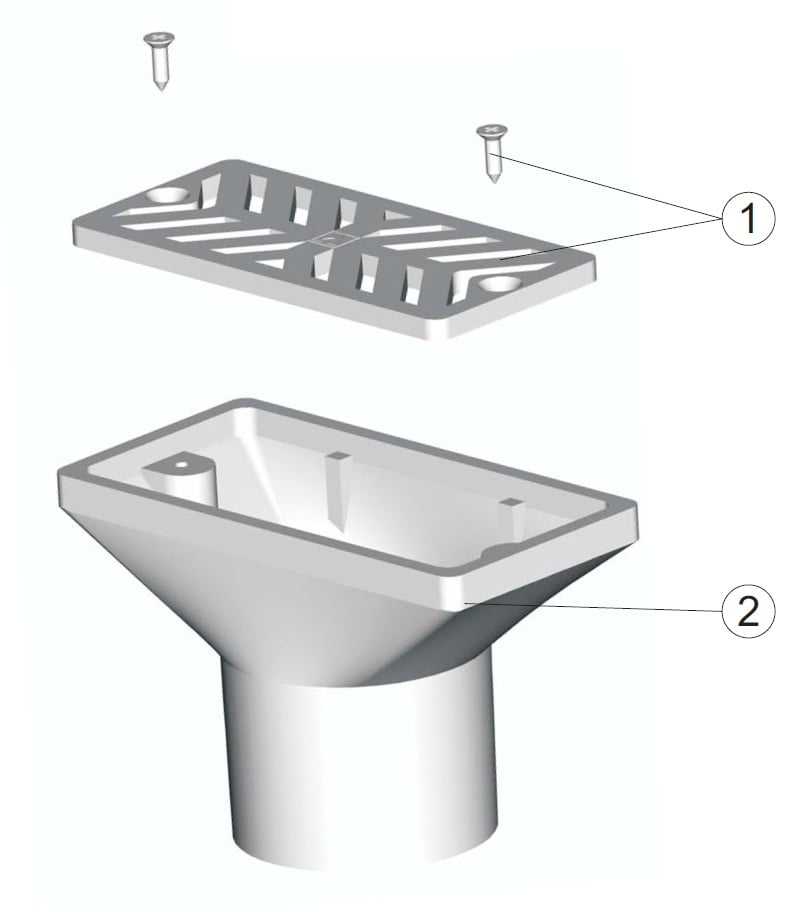 1

2